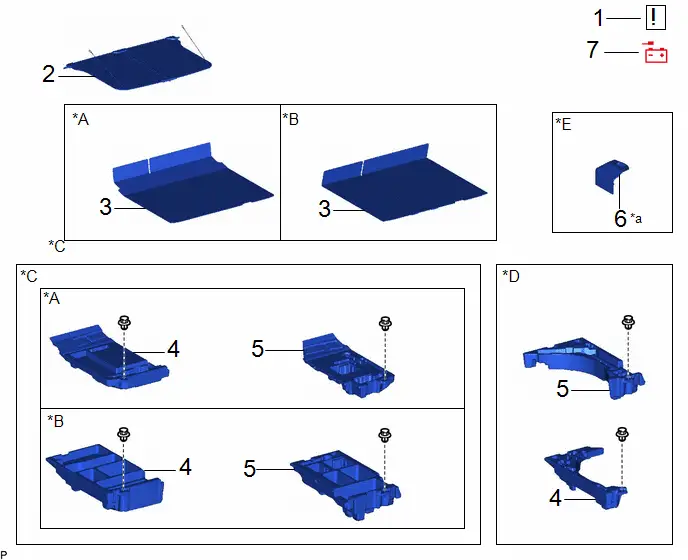 1 !

7

2

*A

3

*B

3

*E

6 *a

*C

*C

*A

4

5

*B

4

5

*D

5

4

P