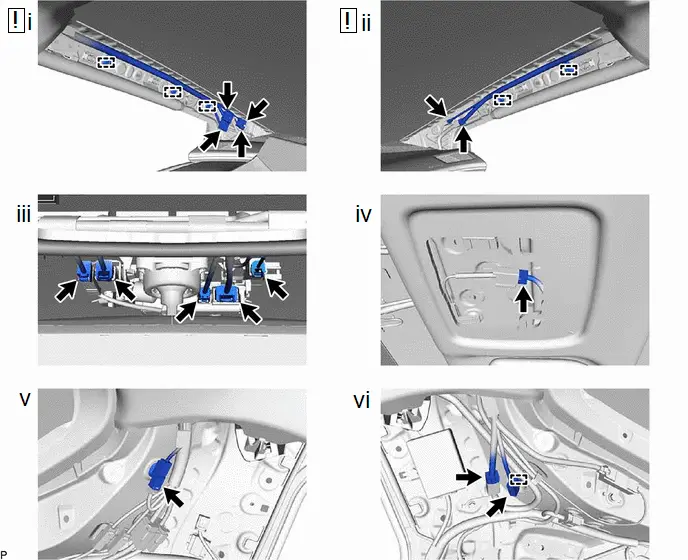 ! i

! ii

iii

iv

v

vi

P