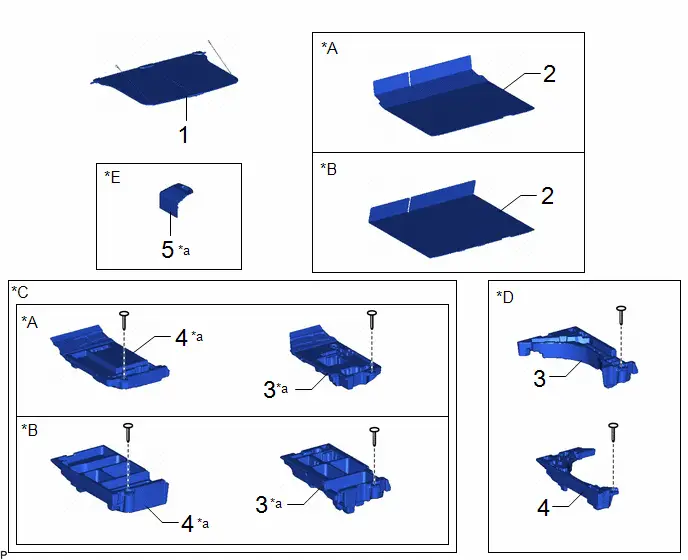 1

*A

2

*B

2

*E

5 *a

*C

*A

4 *a

3 *a

*B

4 *a

3 *a

*D

3

4

P