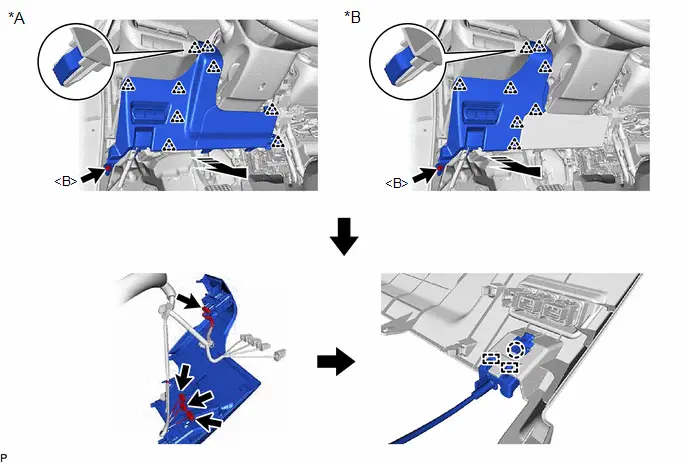 *A

<B>

*B

<B>

P