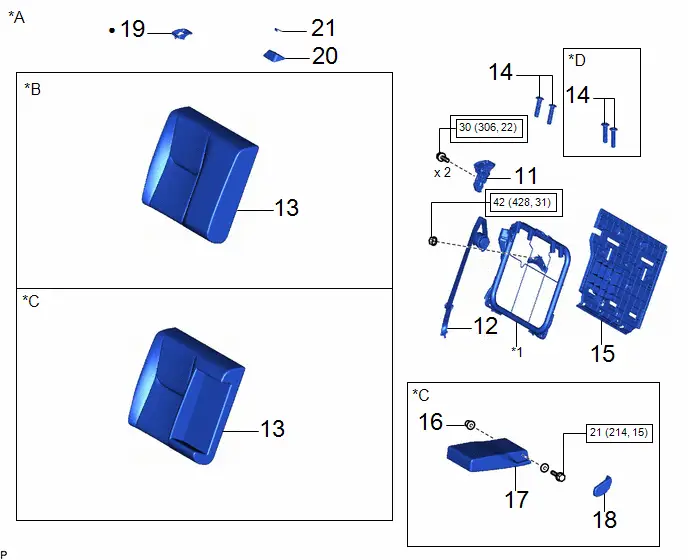 *A

• 19

21

20

*B

13

*C

13

14

*D

14

30 (306, 22)

x 2

11

42 (428, 31)

12

*1

15

*C

16

21 (214, 15)

17

18

P