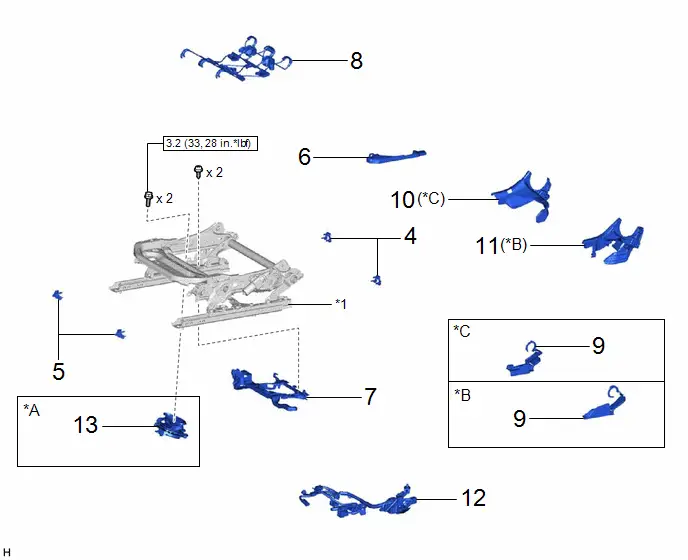 8

3.2 (33, 28 in.*lbf)

x 2

x 2

6

10(*C)

4

11(*B)

*1

5

*C

9

*B

9

7

*A

13

12

H