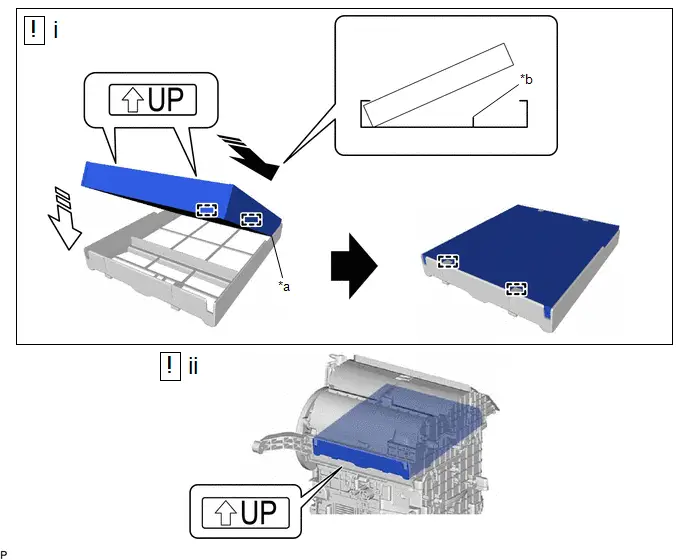 ! i

UP

*b

*a

! ii

UP

P