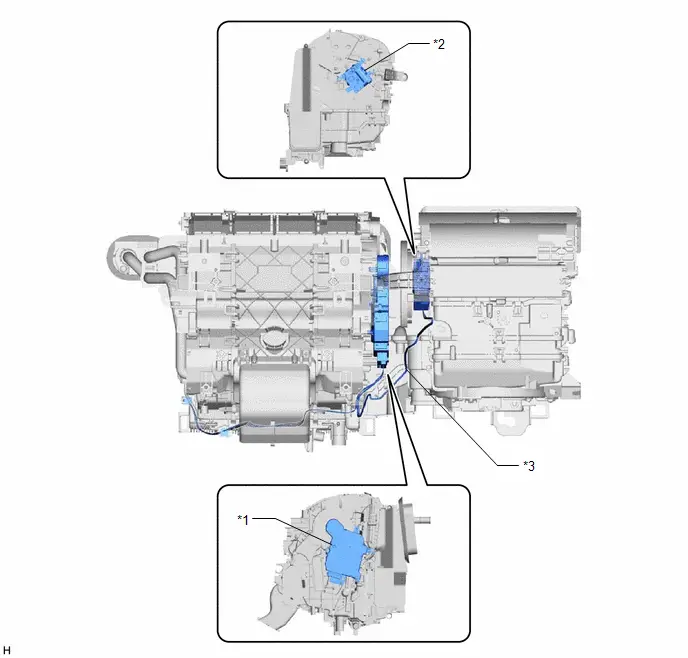 *2

*3

*1

H