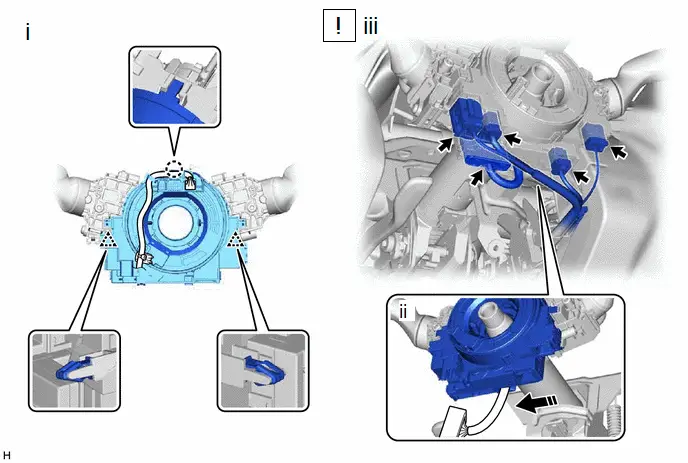 i

!
iii

ii

H