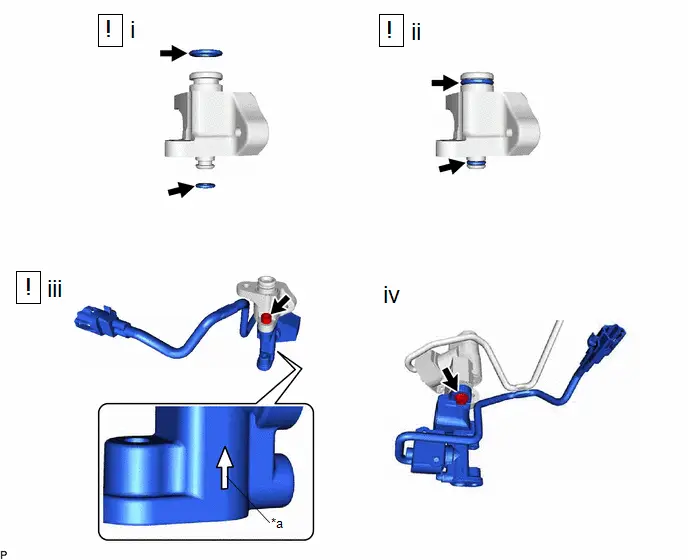 ! i

! ii

! iii

iv

*a

P