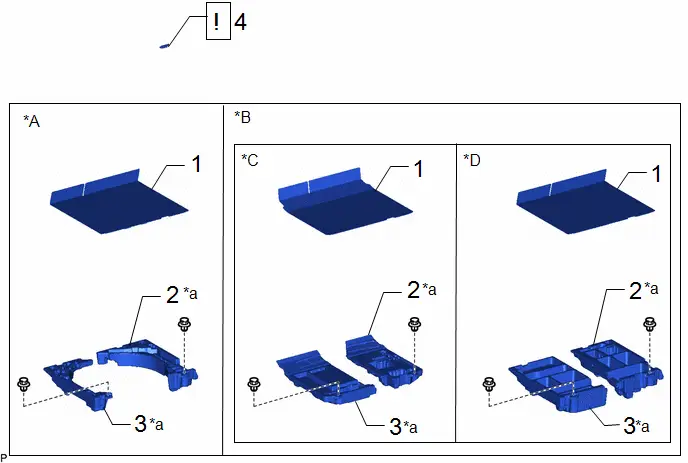 ! 4

*A

1

2 *a

3 *a

*B

*C

1

2 *a

3 *a

*D

1

2 *a

3 *a

P