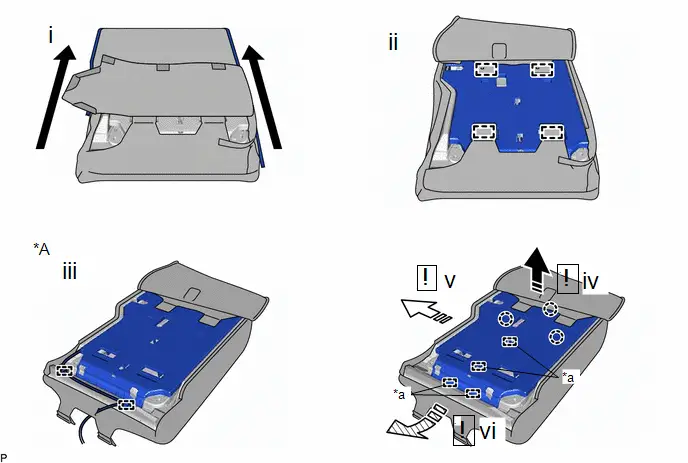 i

ii

*A

iii

! v

! iv

*a

*a

! vi

P