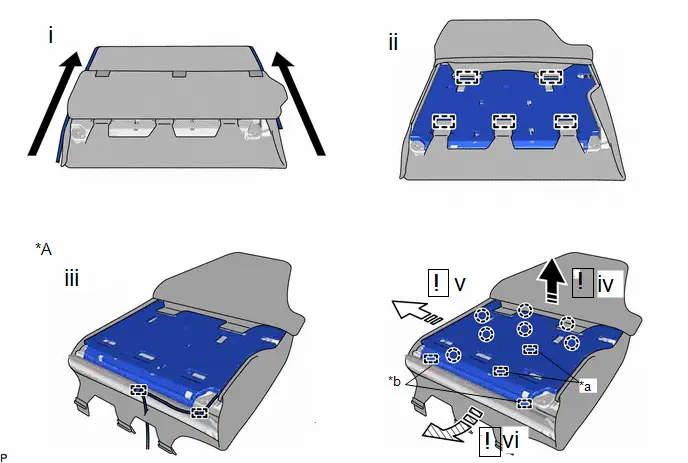 i

ii

*A

iii

! v

! iv

*b

*a

! vi

P