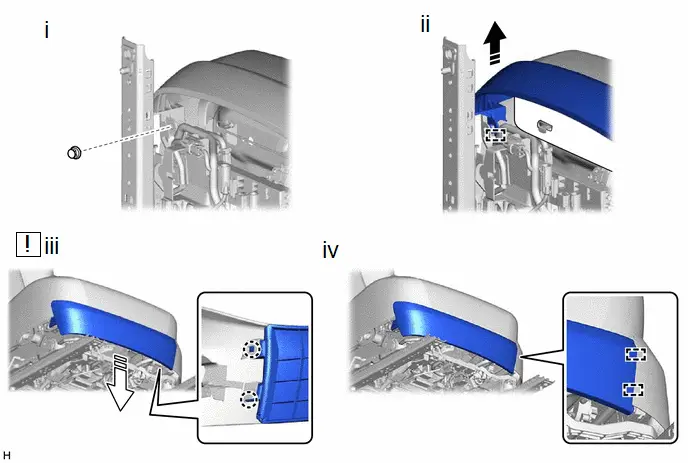 i

ii

! iii

iv

H