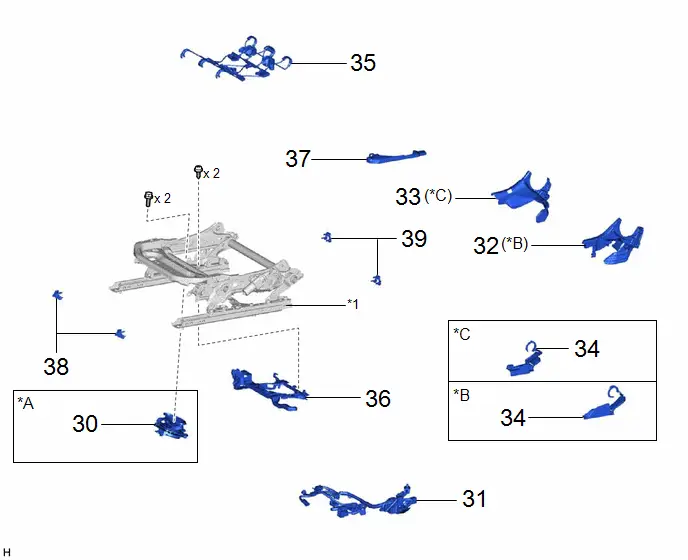 35

37

x 2

x 2

33 (*C)

39

32 (*B)

*1

38

*C

34

*B

34

36

*A

30

31

H