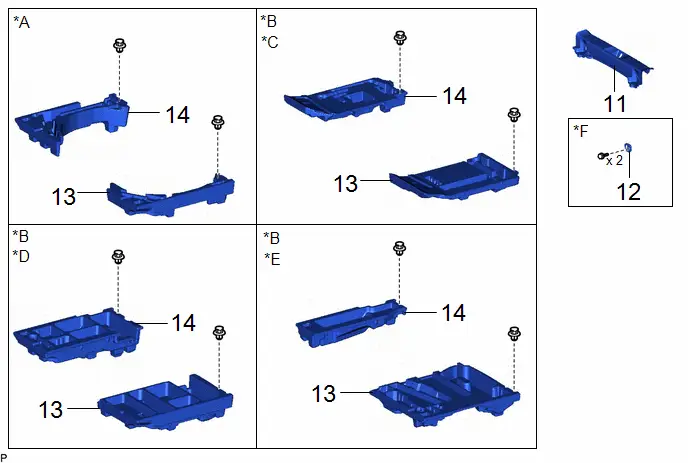 *A
14
13

*B
*C
14
13

11

*F
x 2
12

*B
*D
14
13

*B
*E
14
13

P