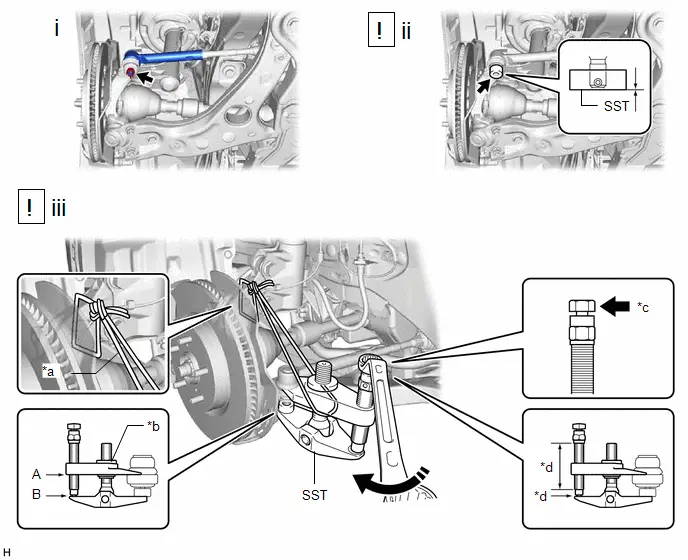 i

! ii

SST

! iii

*a

*b

A

B

SST

*c

*d

*d

H