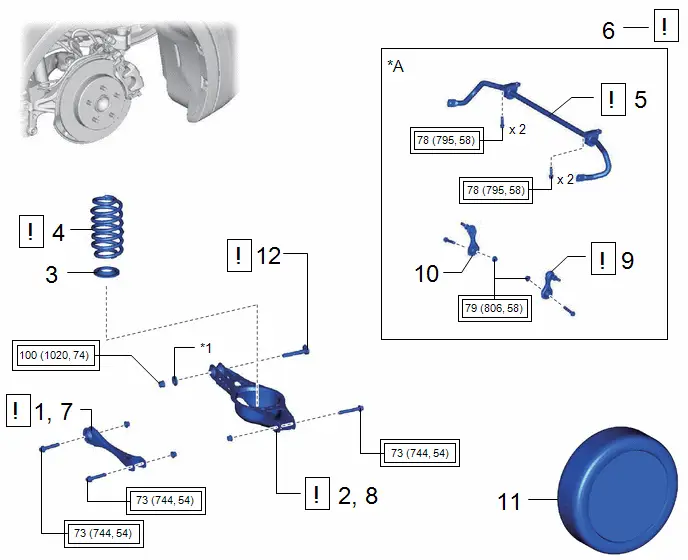 6 !

*A

! 5

78 (795, 58) x 2

78 (795, 58) x 2

10

! 9

79 (806, 58)

! 4

3

! 12

100 (1020, 74)

*1

! 1, 7

73 (744, 54)

73 (744, 54)

73 (744, 54)

! 2, 8

11