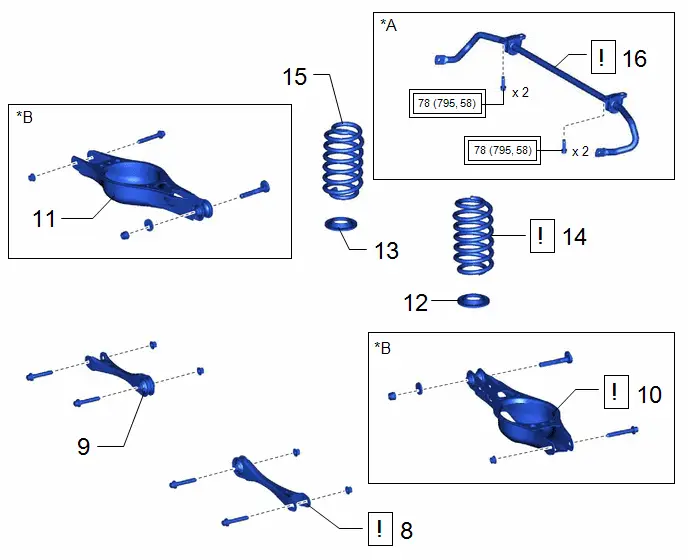 *A

! 16

78 (795, 58)

x 2

78 (795, 58)

x 2

15

*B

11

13

! 14

12

*B

! 10

9

! 8