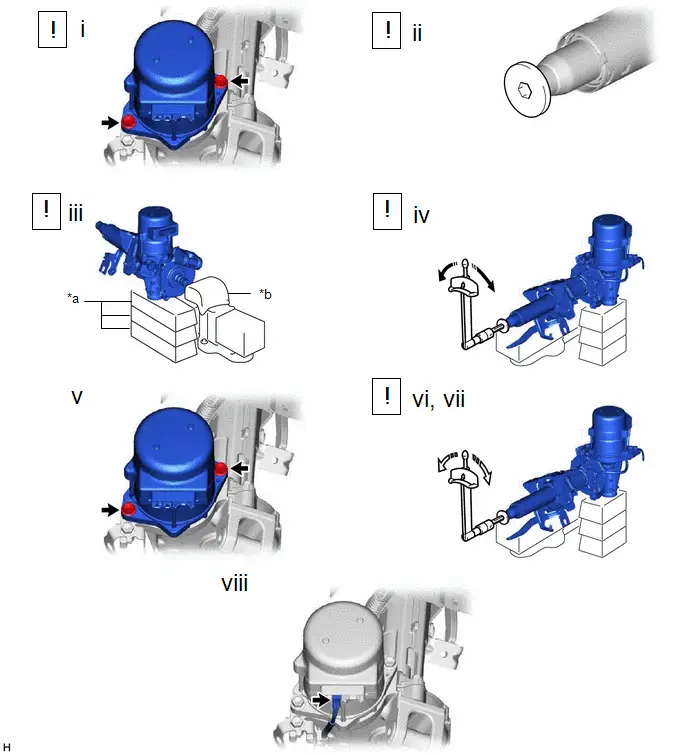 ! i

! ii

! iii

*a

*b

! iv

v

! vi, vii

viii

H