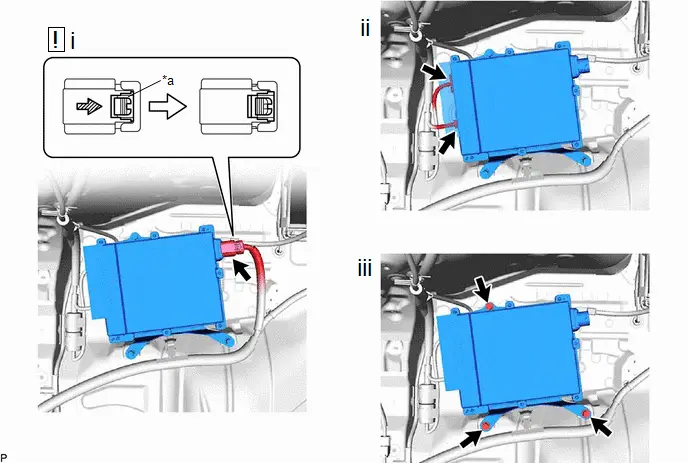 ! i

*a

ii

iii

P