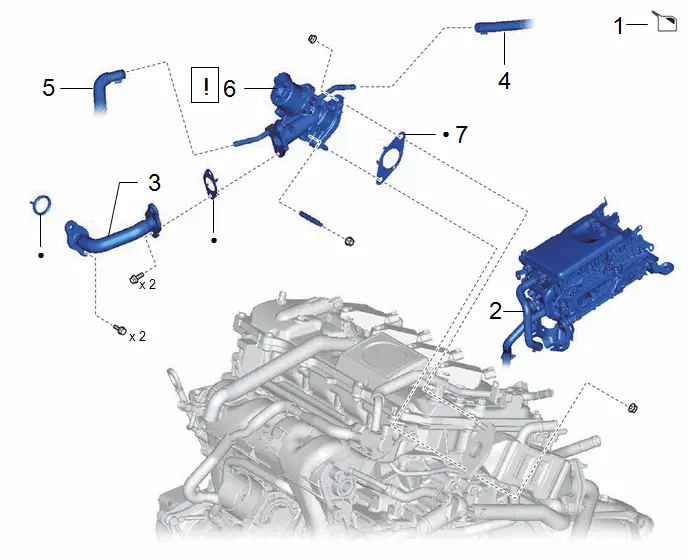 1

4

5

!

6

7

3

x 2

x 2

2