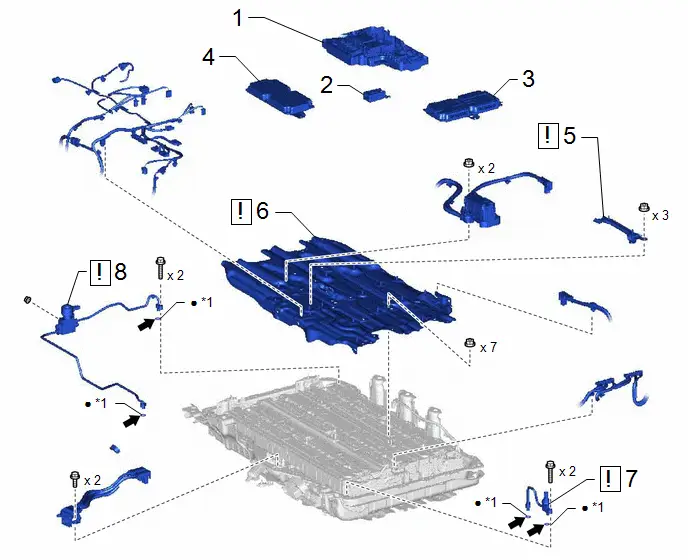 1
4
2
3
! 5
x 2
x 3
! 6
! 8
x 2
● *1
x 7
● *1
x 2
x 2
! 7
● *1
● *1