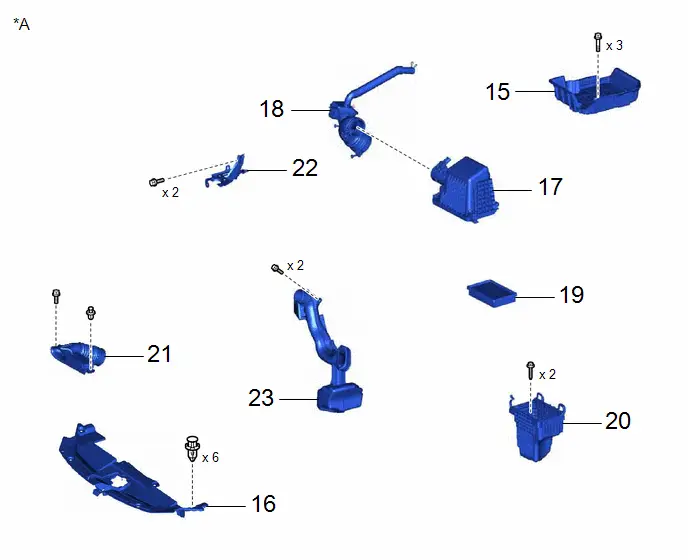 *A

x 3

15

18

22

x 2

17

x 2

19

21

23

x 2

20

x 6

16