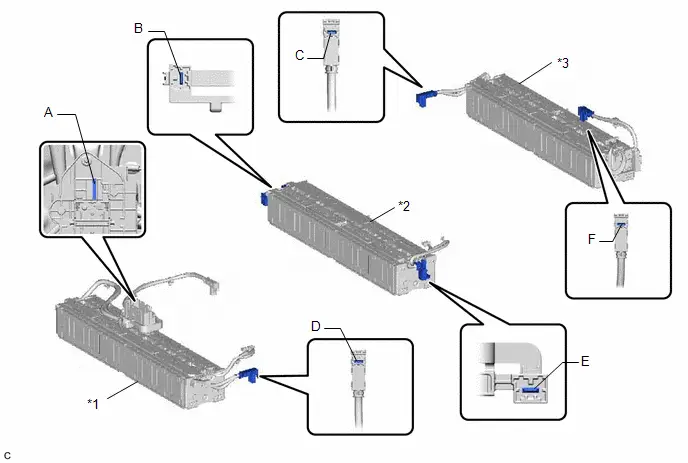 B
C
*3
A
*2
F
D
E
*1
C