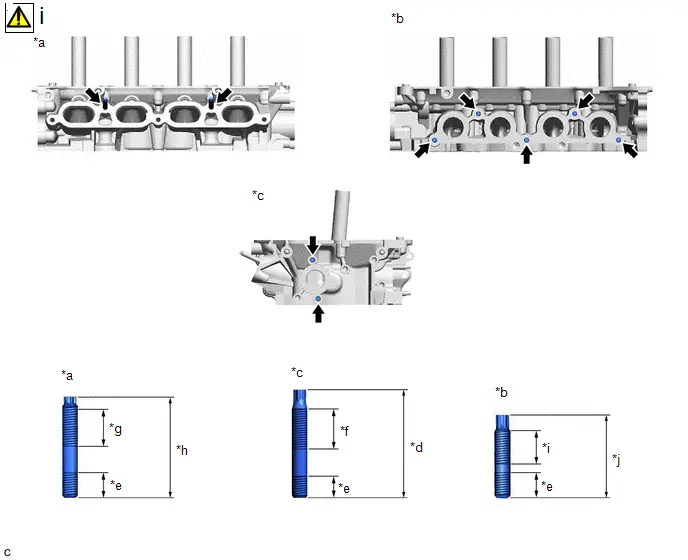 i

*a

*b

*c

*a

*g

*h

*e

*c

*f

*d

*e

*b

*i

*j

*e

c