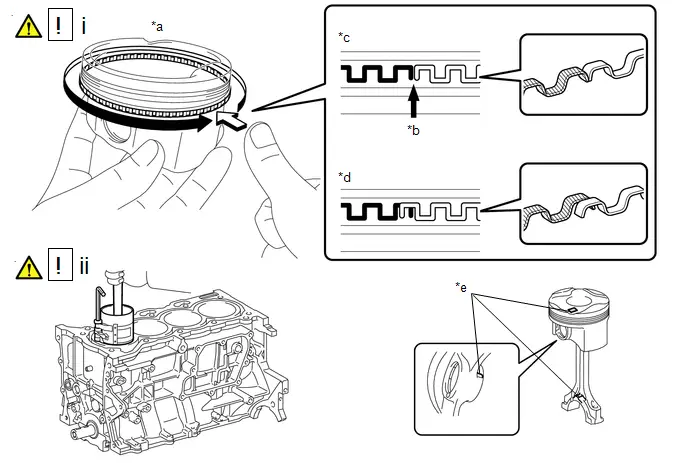 ! i

*a

*c

*b

*d

! ii

*e