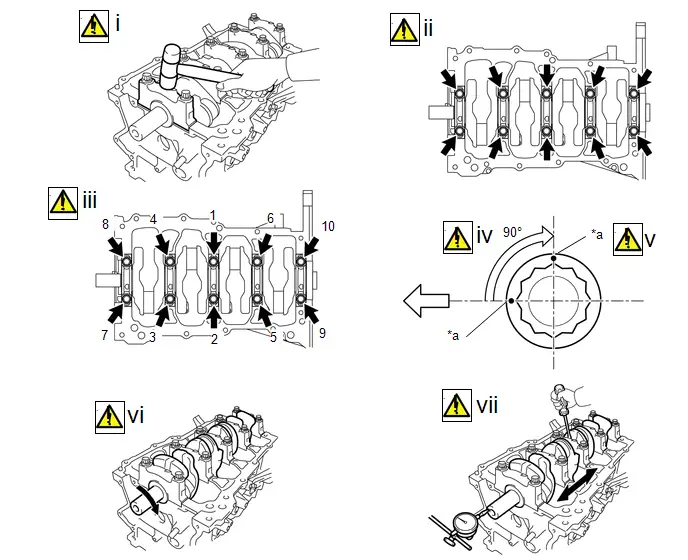 i

ii

iii

8 4 1 6 10

7 3 2 5 9

iv 90° *a v

*a

vi

vii