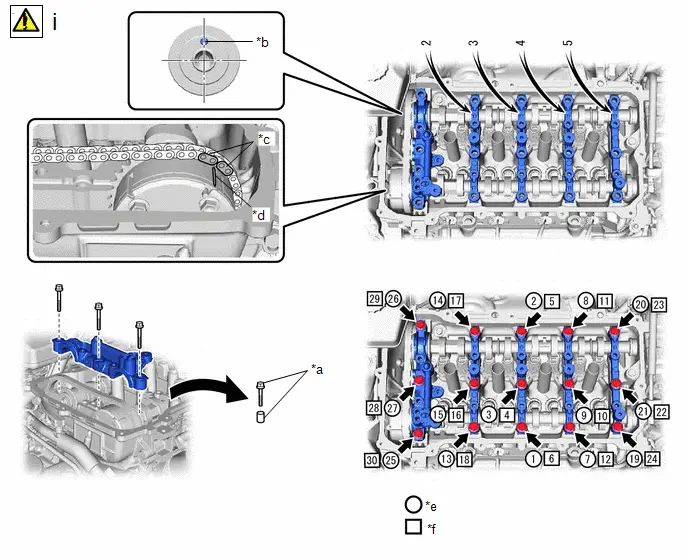 i

*b

*c

*d

2 3 4 5

*a

29 26 14 17 2 5 8 11 20 23

28 27 15 16 3 4 9 10 21 22

30 25 13 18 1 6 7 12 19 24

*e

*f