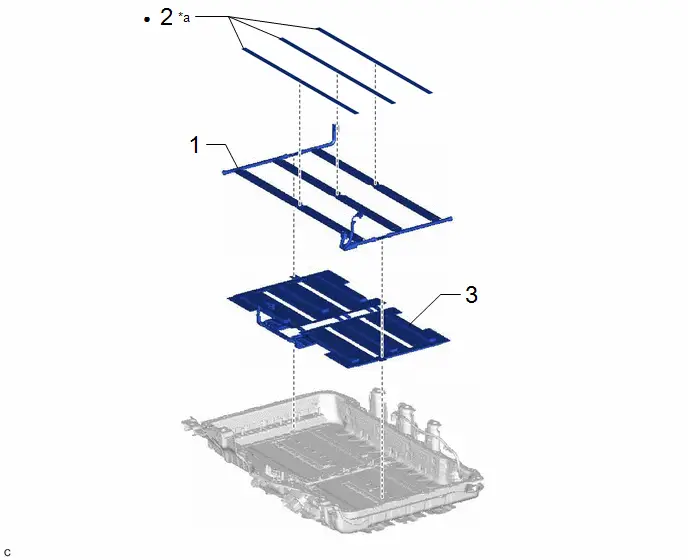 • 2 *a

1

3

C