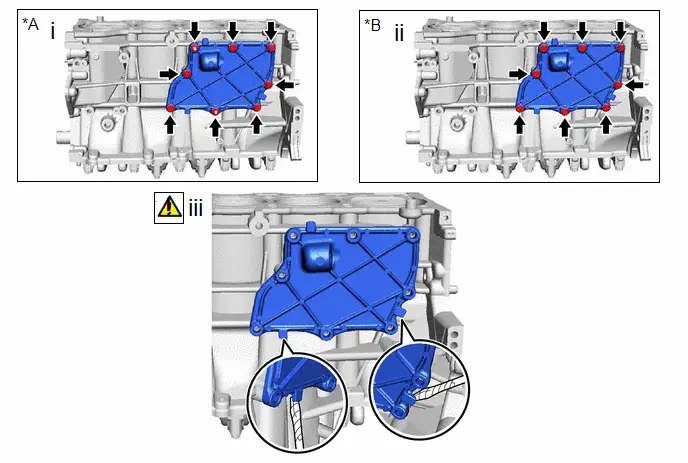 *A i

*B ii

iii