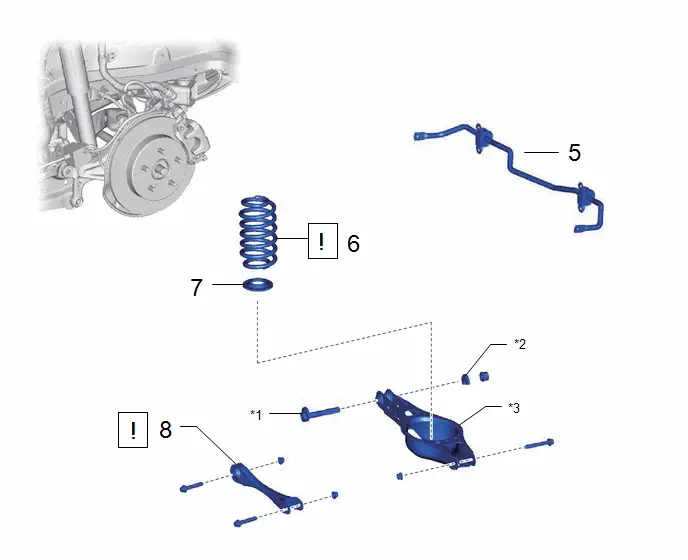 5

!
6

7

*2

*1

*3

!
8