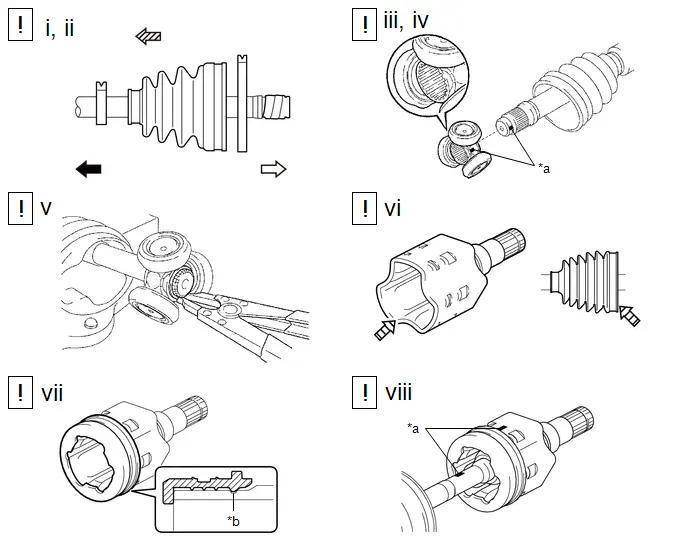 ! i, ii

! iii, iv

*a

! v

! vi

! vii

*b

! viii

*a