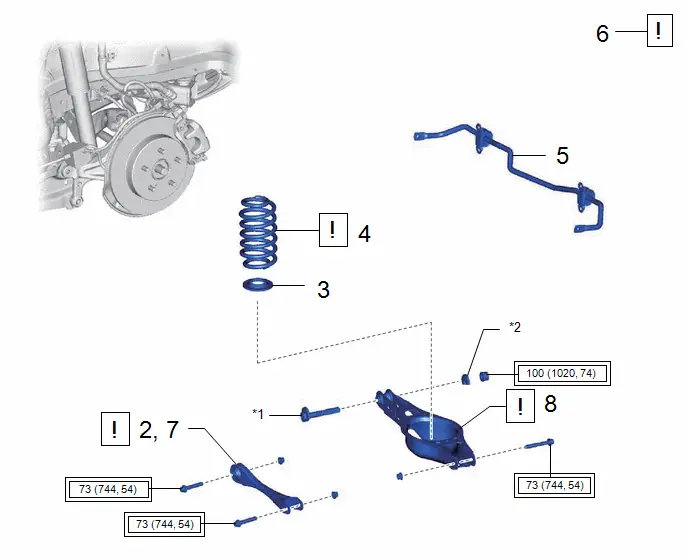 6 !

5

! 4

3

*2

100 (1020, 74)

*1

! 8

! 2, 7

73 (744, 54)

73 (744, 54)

73 (744, 54)