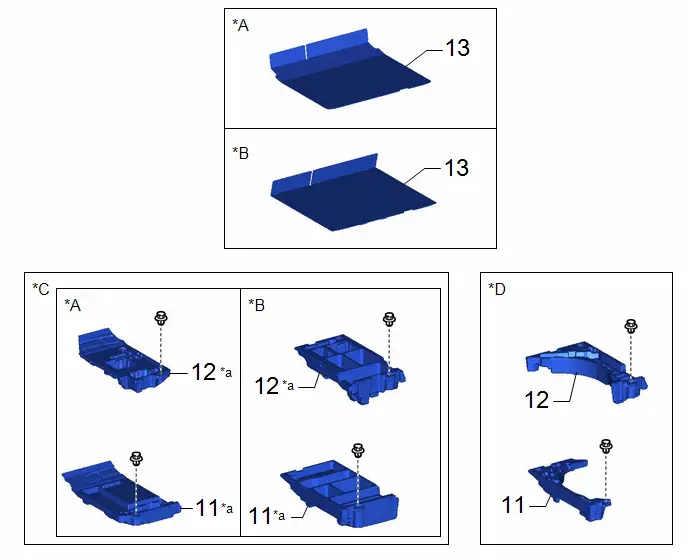 *A
13

*B
13

*C
*A
12 *a
11 *a

*B
12 *a
11 *a

*D
12
11