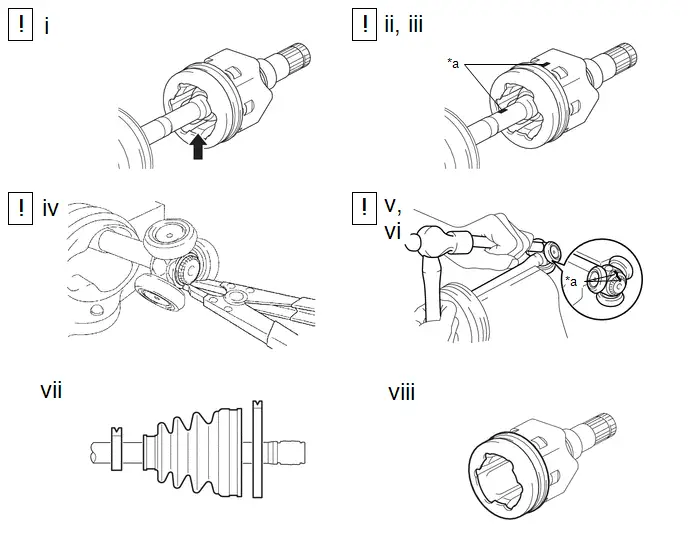 ! i

! ii, iii

*a

! iv

! v, vi

*a

vii

viii