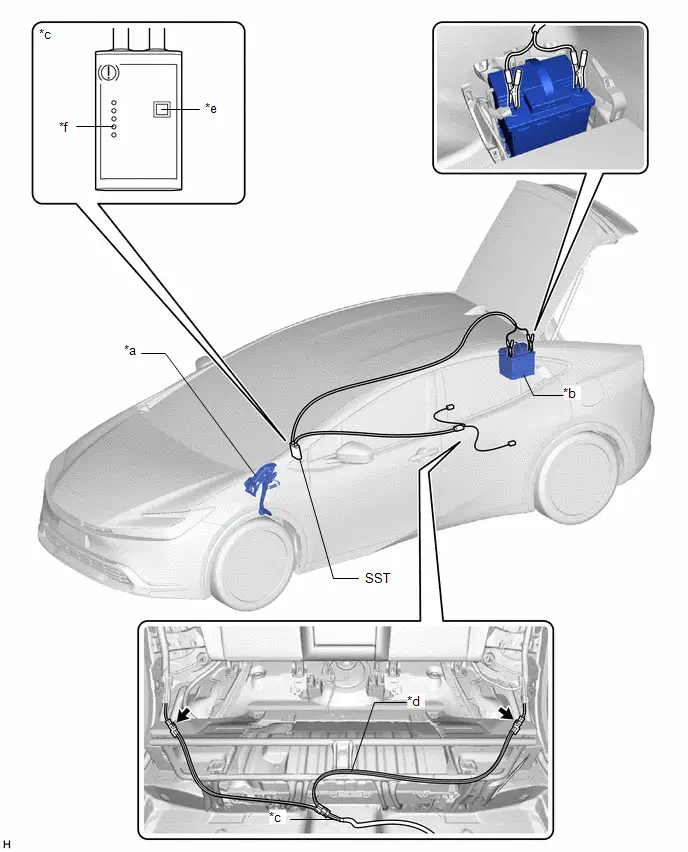 *c

*e

*f

*a

*b

SST

*d

*c

H