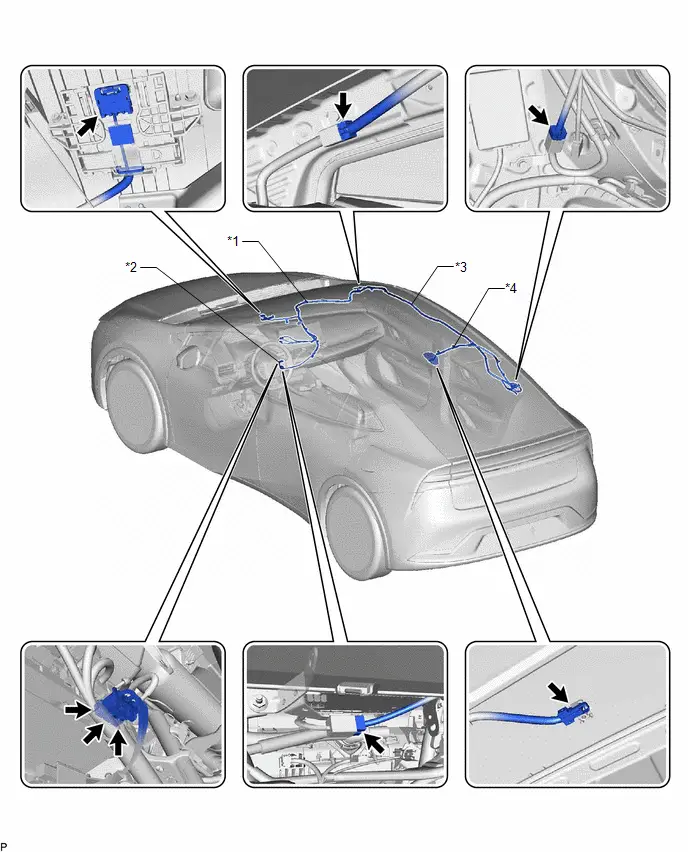 *1

*2

*3

*4

P