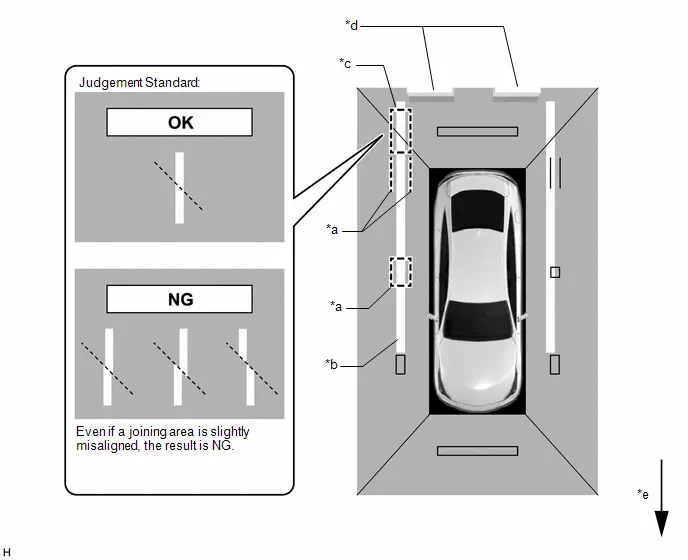 Judgement Standard:

OK

NG

Even if a joining area is slightly misaligned, the result is NG.

*d

*c

*a

*a

*b

*e

H