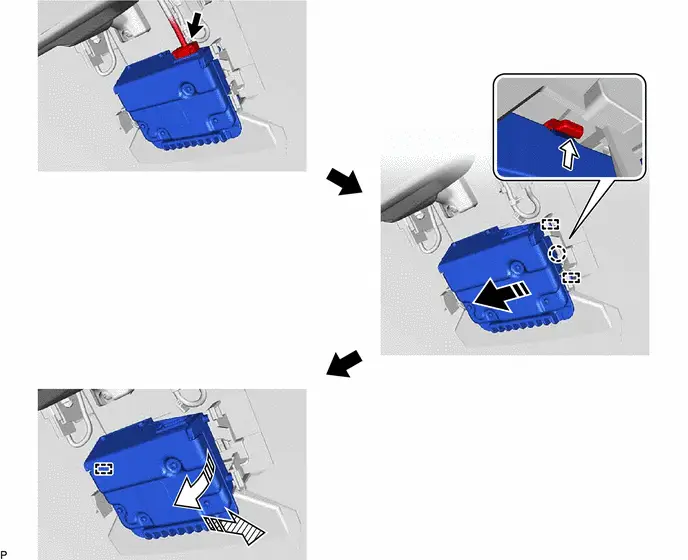 P