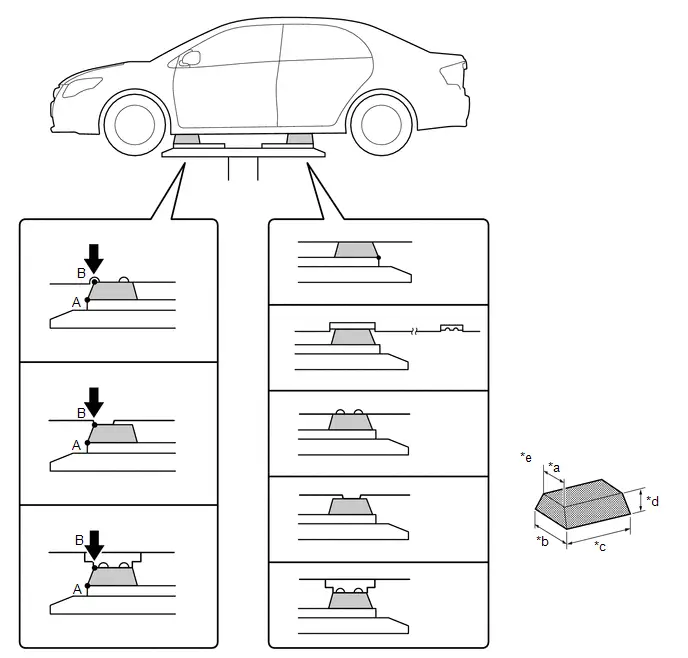 B
A
B
A
B
A
*e
*a
*d
*b
*c