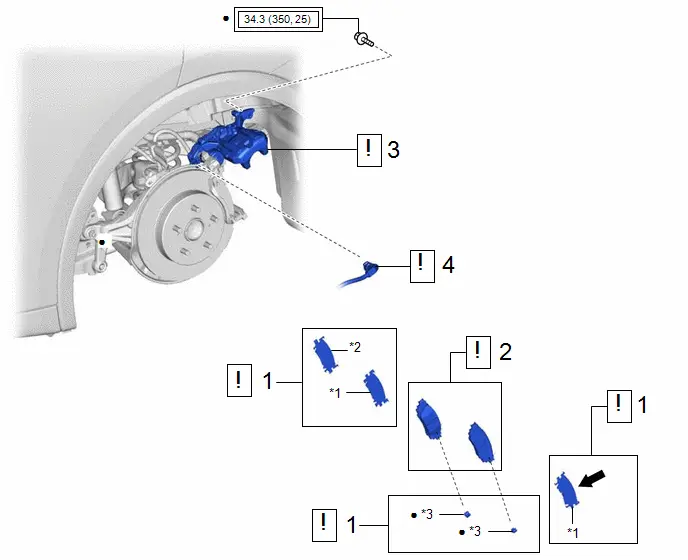 ● 34.3 (350, 25)

! 3

! 4

! 1
*2
*1

! 2

! 1

! 1
● *3
● *3

*1