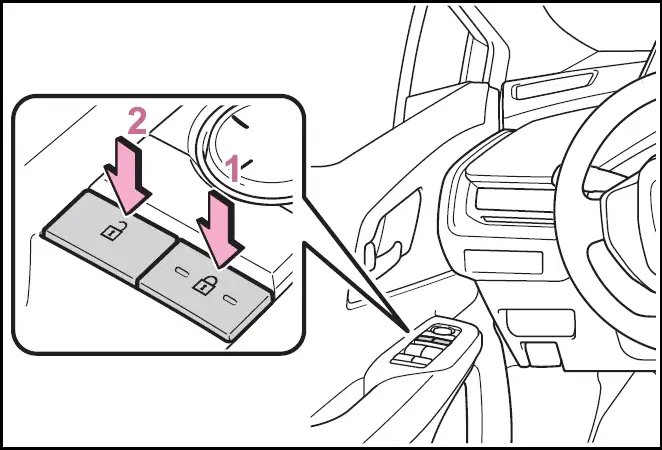 2
1