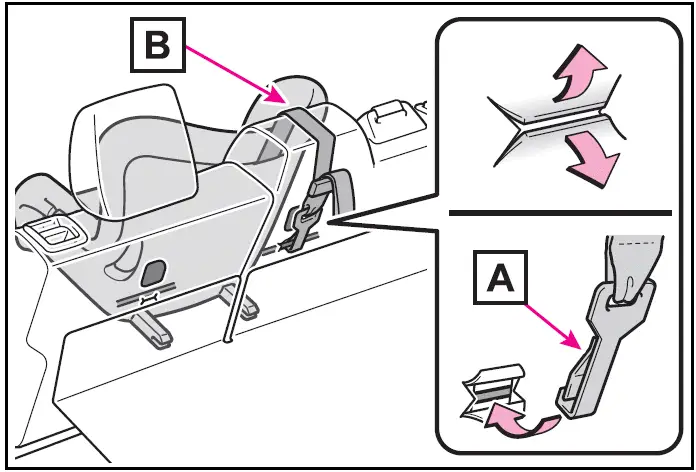 B

A