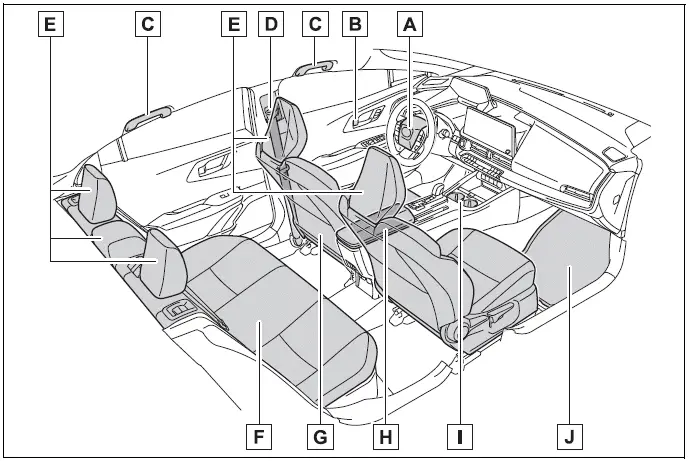 E
C
E
D
C
B
A
F
G
H
I
J