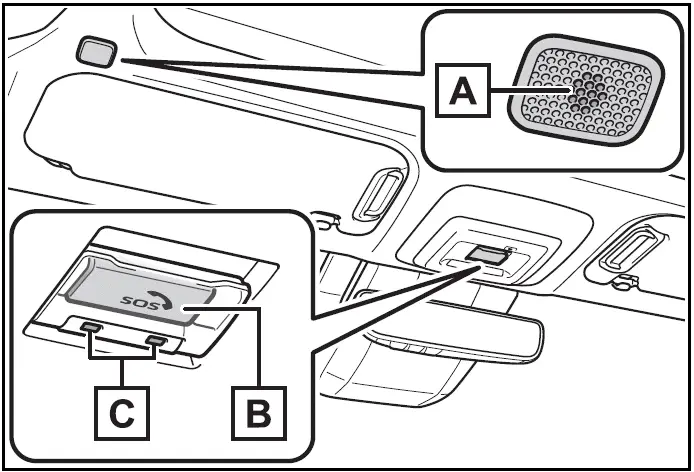 A
SOS
C
B