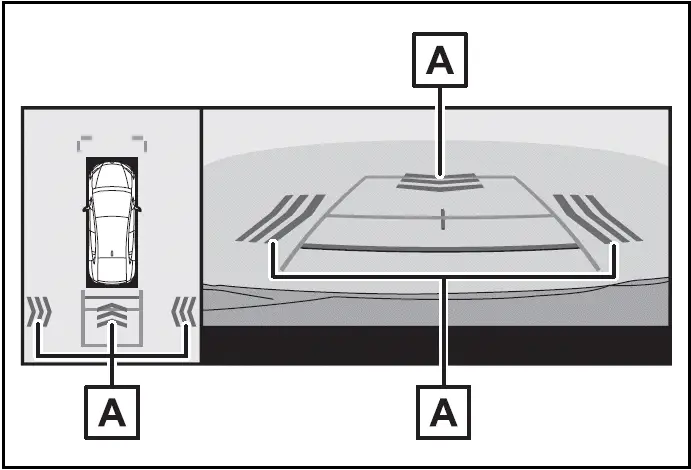 A

A

A