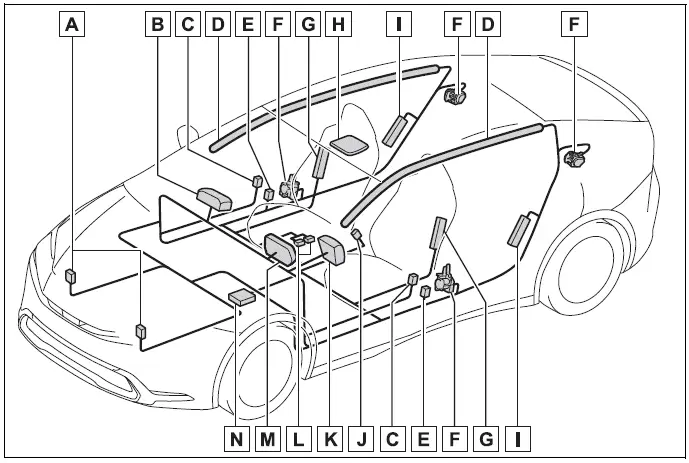 A B C D E F G H I F D F

N M L K J C E F G I