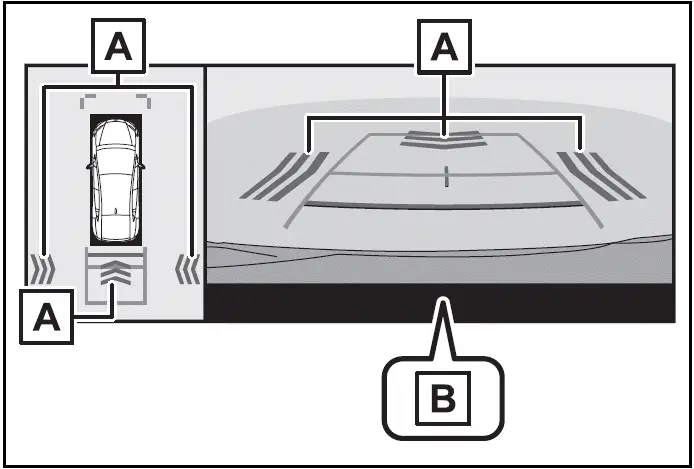 A
A
A
B