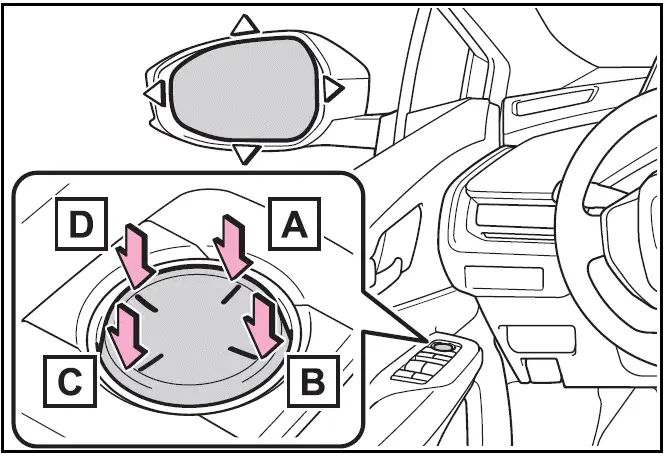 D
A
C
B